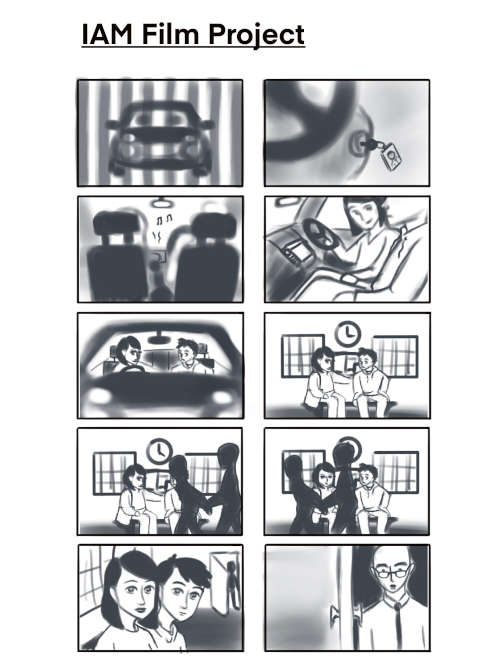 IAM Film Project